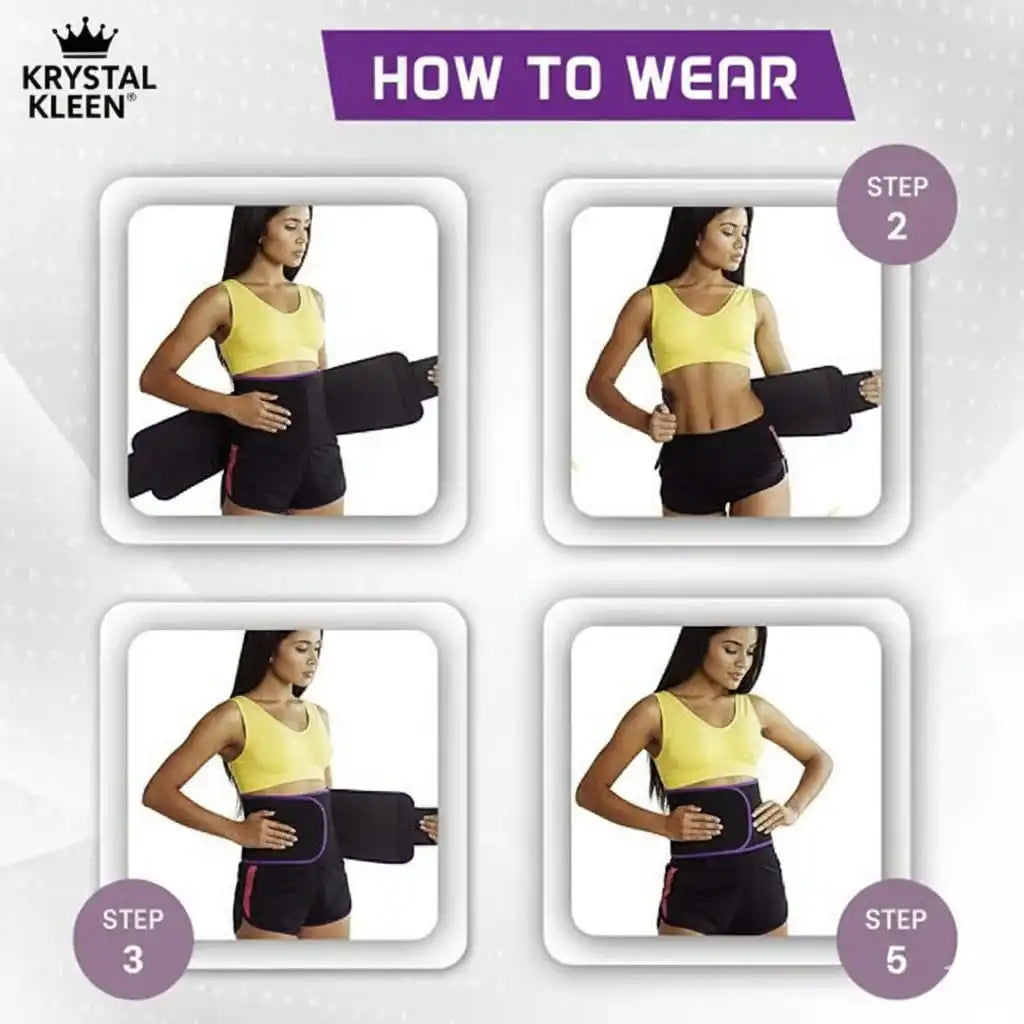 KRYSTAL KLEEN®

HOW TO WEAR

STEP
2

STEP
3

STEP
5